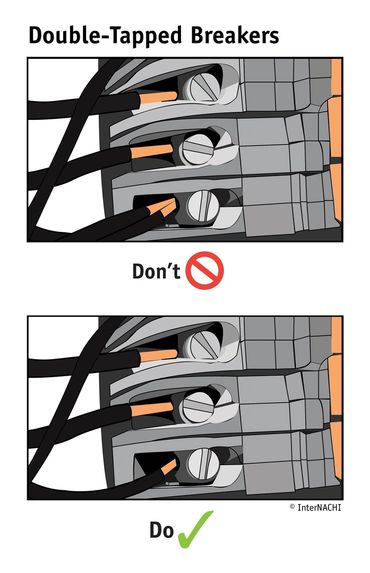 Double-Tapped Breakers

Don't

© InterNACHI

Do