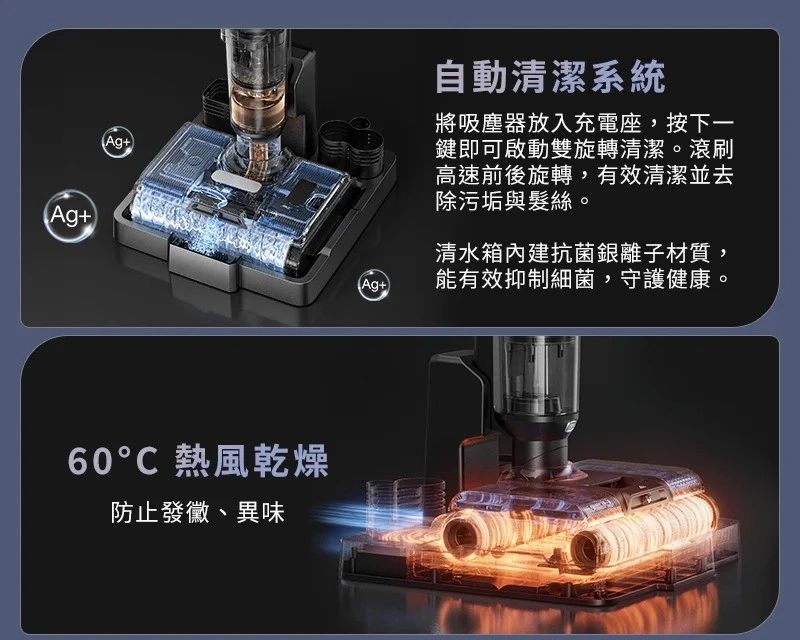 Ag+

Ag+

Ag+

自動清潔系統

將吸塵器放入充電座，按下一鍵即可啟動雙旋轉清潔。滾刷高速前後旋轉，有效清潔並去除污垢與髮絲。

清水箱內建抗菌銀離子材質，能有效抑制細菌，守護健康。

60°C 熱風乾燥

防止發黴、異味