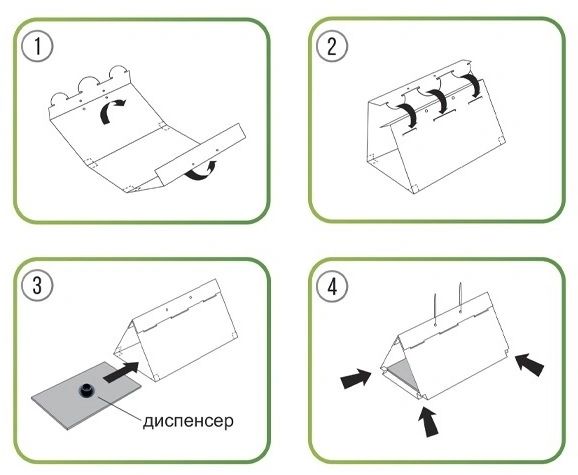 1

2

3

диспенсер

4