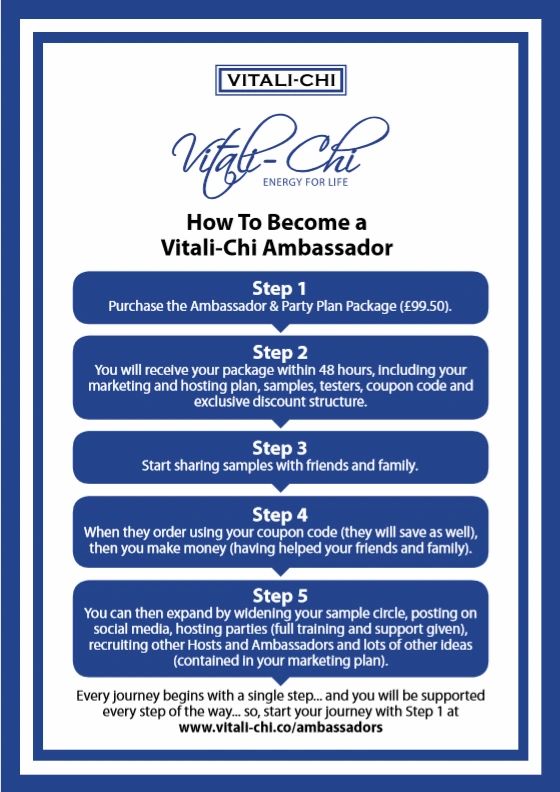 VITALI-CHI

Vitali-Chi
ENERGY FOR LIFE

How To Become a
Vitali-Chi Ambassador

Step 1
Purchase the Ambassador & Party Plan Package (£99.50).

Step 2
You will receive your package within 48 hours, including your marketing and hosting plan, samples, testers, coupon code and exclusive discount structure.

Step 3
Start sharing samples with friends and family.

Step 4
When they order using your coupon code (they will save as well), then you make money (having helped your friends and family).

Step 5
You can then expand by widening your sample circle, posting on social media, hosting parties (full training and support given), recruiting other Hosts and Ambassadors and lots of other ideas (contained in your marketing plan).

Every journey begins with a single step... and you will be supported every step of the way... so, start your journey with Step 1 at
www.vitali-chi.co/ambassadors