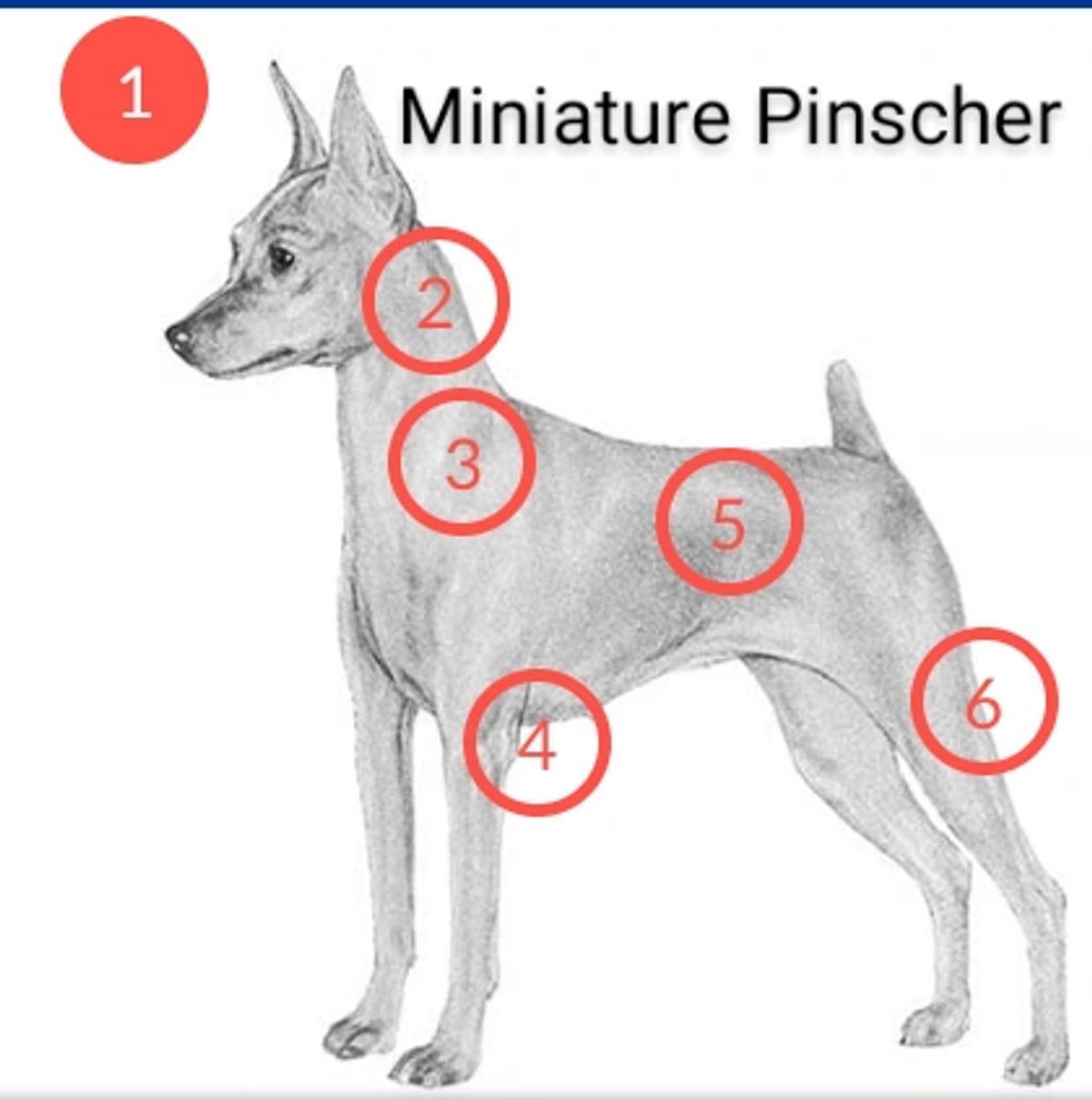 1

Miniature Pinscher

2

3

5

4

6