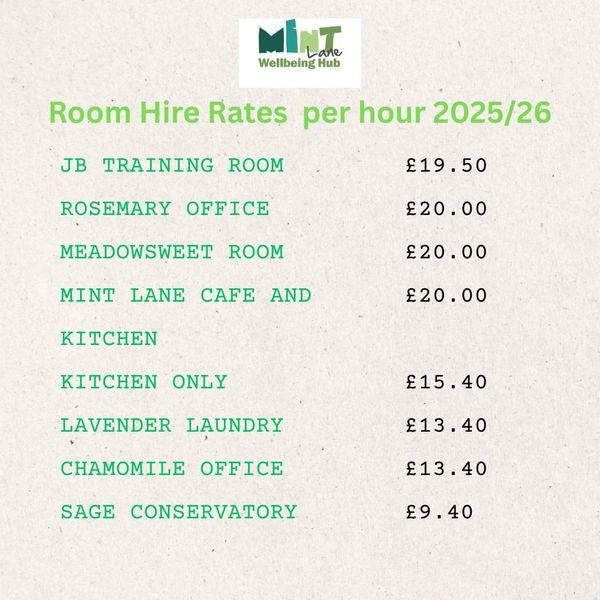 MINT Lane Wellbeing Hub

Room Hire Rates per hour 2025/26

| | |
|---|---|
| JB TRAINING ROOM | £19.50 |
| ROSEMARY OFFICE | £20.00 |
| MEADOWSWEET ROOM | £20.00 |
| MINT LANE CAFE AND KITCHEN | £20.00 |
| KITCHEN ONLY | £15.40 |
| LAVENDER LAUNDRY | £13.40 |
| CHAMOMILE OFFICE | £13.40 |
| SAGE CONSERVATORY | £9.40 |