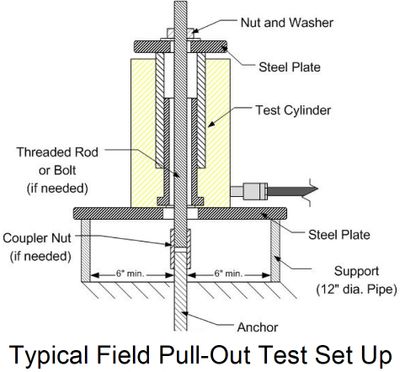 Nut and Washer

Steel Plate

Test Cylinder

Threaded Rod or Bolt (if needed)

Steel Plate

Coupler Nut (if needed)

6" min.

6" min.

Support (12" dia. Pipe)

Anchor

Typical Field Pull-Out Test Set Up