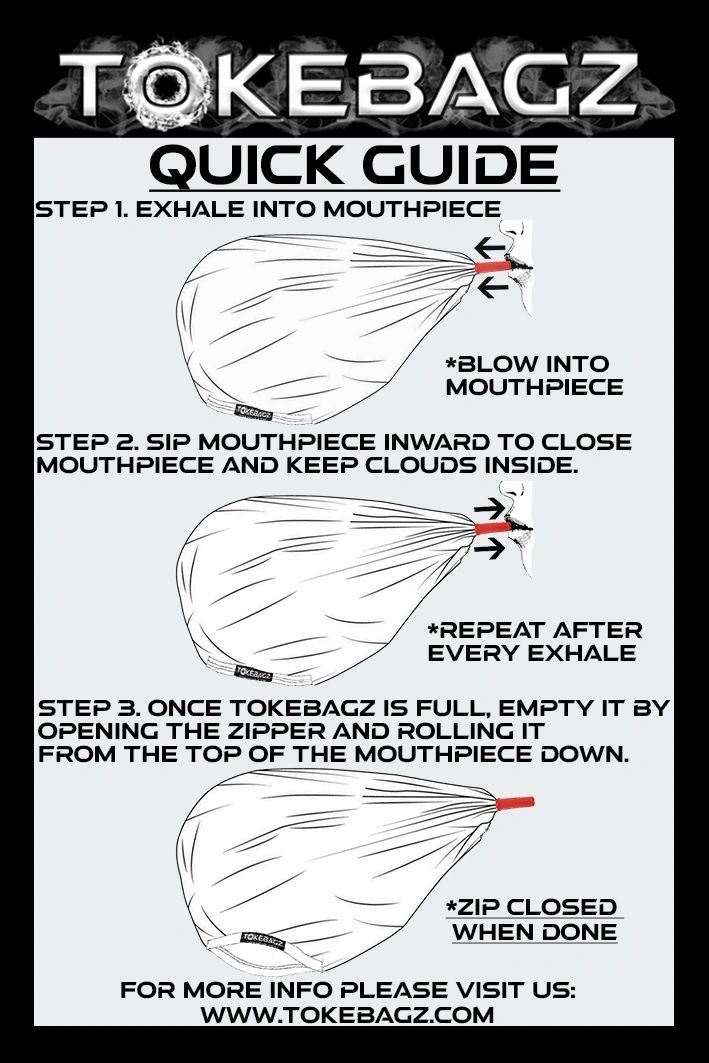 TOKEBAGZ

QUICK GUIDE

STEP 1. EXHALE INTO MOUTHPIECE

TOKEBAGZ

*BLOW INTO MOUTHPIECE

STEP 2. SIP MOUTHPIECE INWARD TO CLOSE MOUTHPIECE AND KEEP CLOUDS INSIDE.

TOKEBAGZ

*REPEAT AFTER EVERY EXHALE

STEP 3. ONCE TOKEBAGZ IS FULL, EMPTY IT BY OPENING THE ZIPPER AND ROLLING IT FROM THE TOP OF THE MOUTHPIECE DOWN.

TOKEBAGZ

*ZIP CLOSED WHEN DONE

FOR MORE INFO PLEASE VISIT US:
WWW.TOKEBAGZ.COM