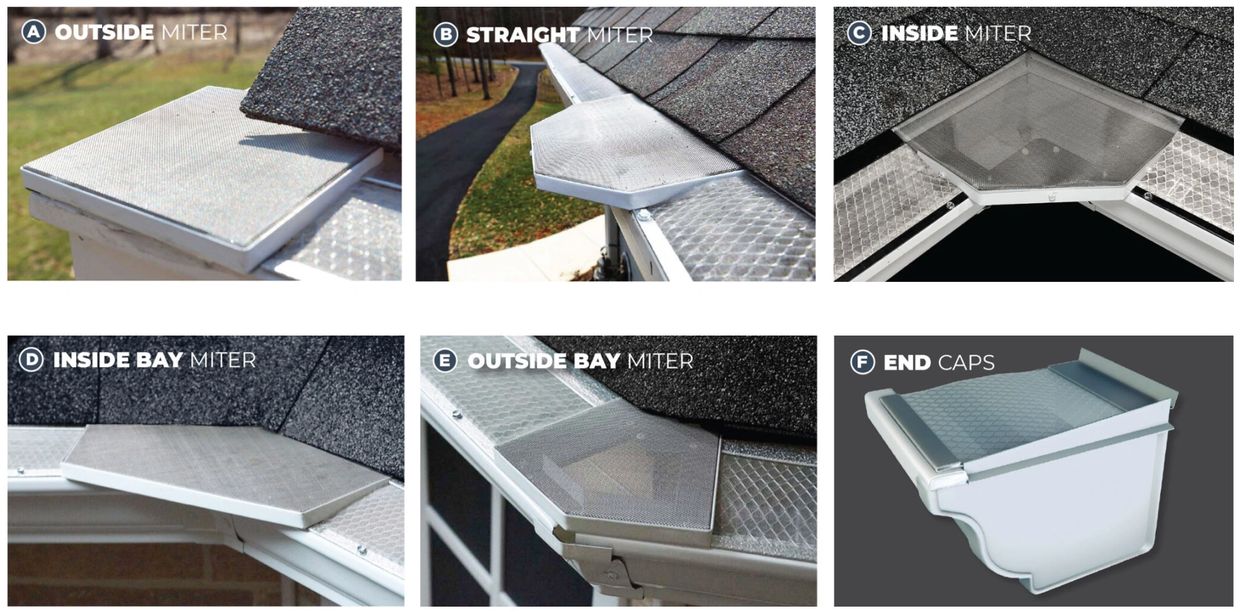 A OUTSIDE MITER

B STRAIGHT MITER

C INSIDE MITER

D INSIDE BAY MITER

E OUTSIDE BAY MITER

F END CAPS