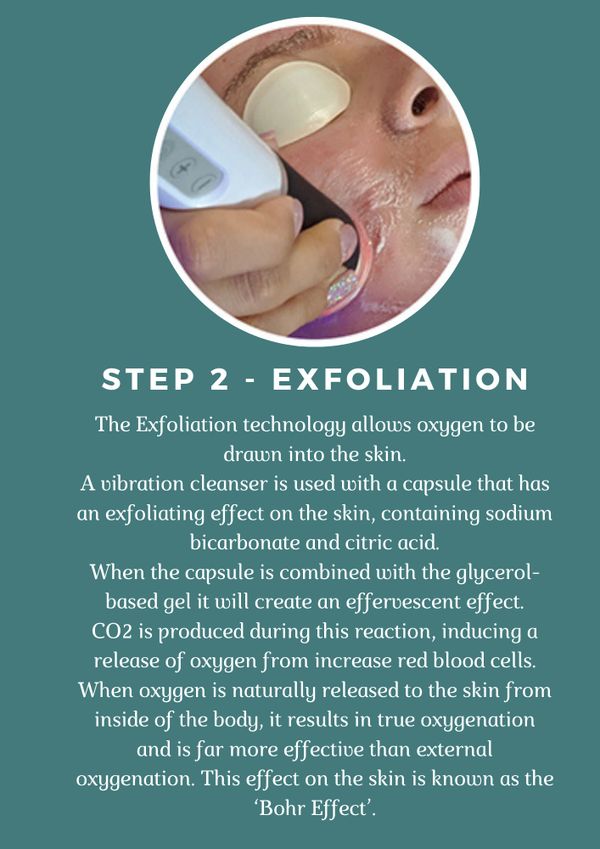 STEP 2 - EXFOLIATION

The Exfoliation technology allows oxygen to be drawn into the skin.
A vibration cleanser is used with a capsule that has an exfoliating effect on the skin, containing sodium bicarbonate and citric acid.
When the capsule is combined with the glycerol-based gel it will create an effervescent effect.
CO2 is produced during this reaction, inducing a release of oxygen from increase red blood cells.
When oxygen is naturally released to the skin from inside of the body, it results in true oxygenation and is far more effective than external oxygenation. This effect on the skin is known as the 'Bohr Effect'.