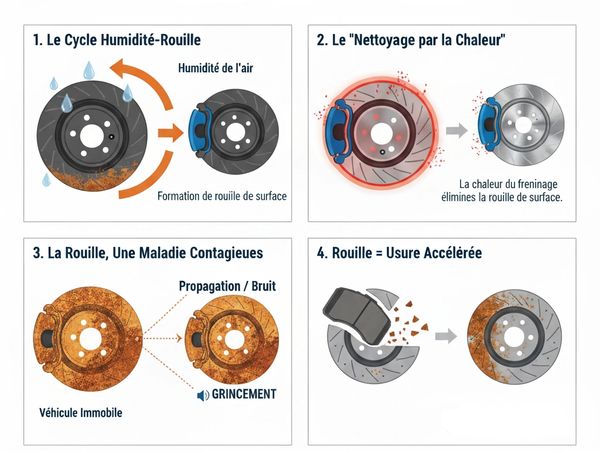 1. Le Cycle Humidité-Rouille

Humidité de l'air

Formation de rouiile de surface

2. Le "Nettoyage par la Chaleur"

La chaleur du freninage élimines la rouille de surface.

3. La Rouille, Une Maladie Contagieues

Propagation / Bruit

GRINCEMENT

Véhicule Immobile

4. Rouille = Usure Accélérée