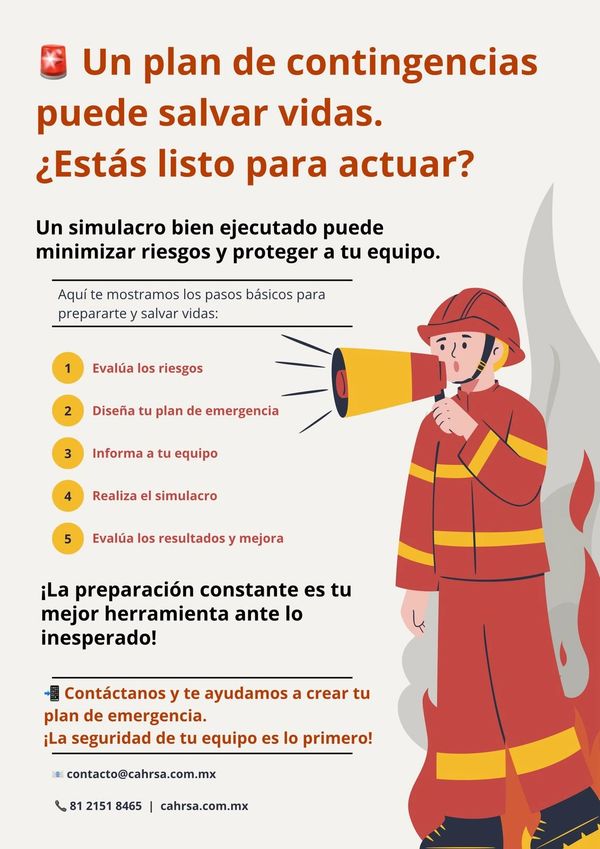 🚨 Un plan de contingencias puede salvar vidas. ¿Estás listo para actuar?

Un simulacro bien ejecutado puede minimizar riesgos y proteger a tu equipo.

Aquí te mostramos los pasos básicos para prepararte y salvar vidas:

1 Evalúa los riesgos

2 Diseña tu plan de emergencia

3 Informa a tu equipo

4 Realiza el simulacro

5 Evalúa los resultados y mejora

¡La preparación constante es tu mejor herramienta ante lo inesperado!

📲 Contáctanos y te ayudamos a crear tu plan de emergencia.
¡La seguridad de tu equipo es lo primero!

📧 contacto@cahrsa.com.mx

📞 81 2151 8465 | cahrsa.com.mx