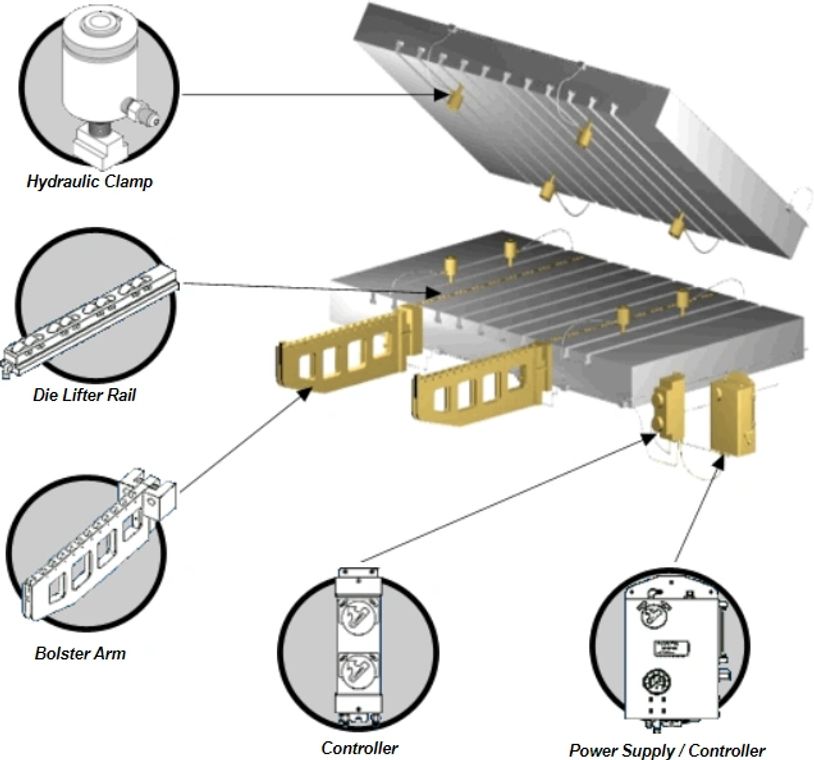 Hydraulic Clamp

Die Lifter Rail

Bolster Arm

Controller

Power Supply / Controller