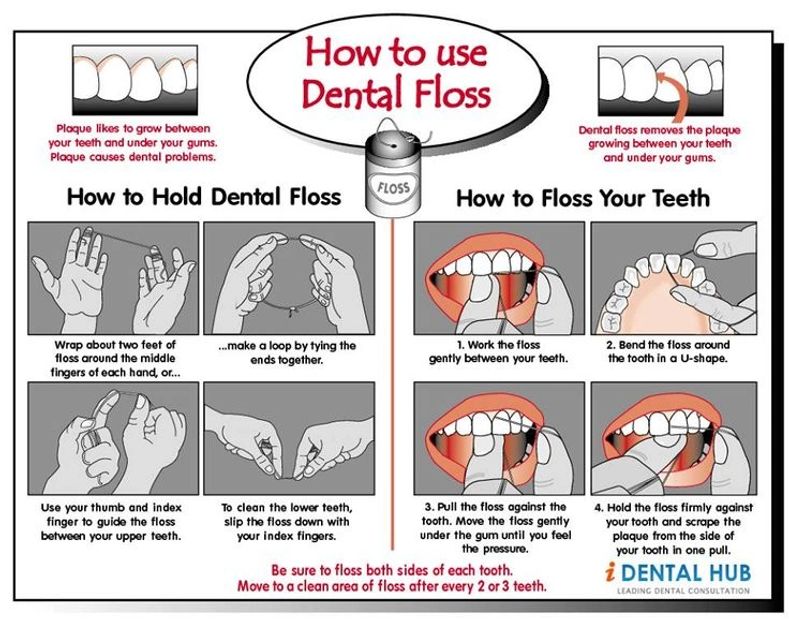 How to use Dental Floss

Plaque likes to grow between your teeth and under your gums. Plaque causes dental problems.

Dental floss removes the plaque growing between your teeth and under your gums.

FLOSS

How to Hold Dental Floss

Wrap about two feet of floss around the middle fingers of each hand, or...

...make a loop by tying the ends together.

Use your thumb and index finger to guide the floss between your upper teeth.

To clean the lower teeth, slip the floss down with your index fingers.

How to Floss Your Teeth

1. Work the floss gently between your teeth.

2. Bend the floss around the tooth in a U-shape.

3. Pull the floss against the tooth. Move the floss gently under the gum until you feel the pressure.

4. Hold the floss firmly against your tooth and scrape the plaque from the side of your tooth in one pull.

Be sure to floss both sides of each tooth. Move to a clean area of floss after every 2 or 3 teeth.

i DENTAL HUB
LEADING DENTAL CONSULTATION