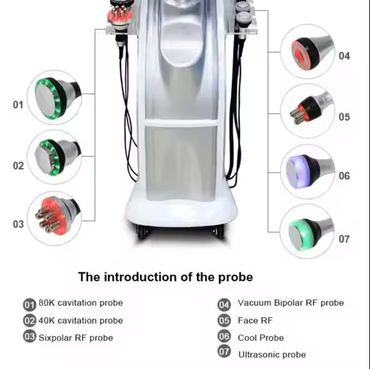 01

02

03

04

05

06

07

The introduction of the probe

01 80K cavitation probe
02 40K cavitation probe
03 Sixpolar RF probe

04 Vacuum Bipolar RF probe
05 Face RF
06 Cool Probe
07 Ultrasonic probe