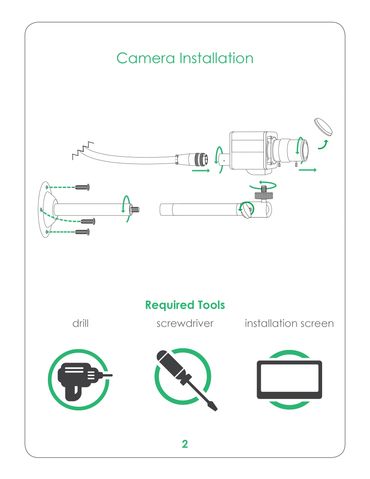 Camera Installation

Required Tools

drill

screwdriver

installation screen

2