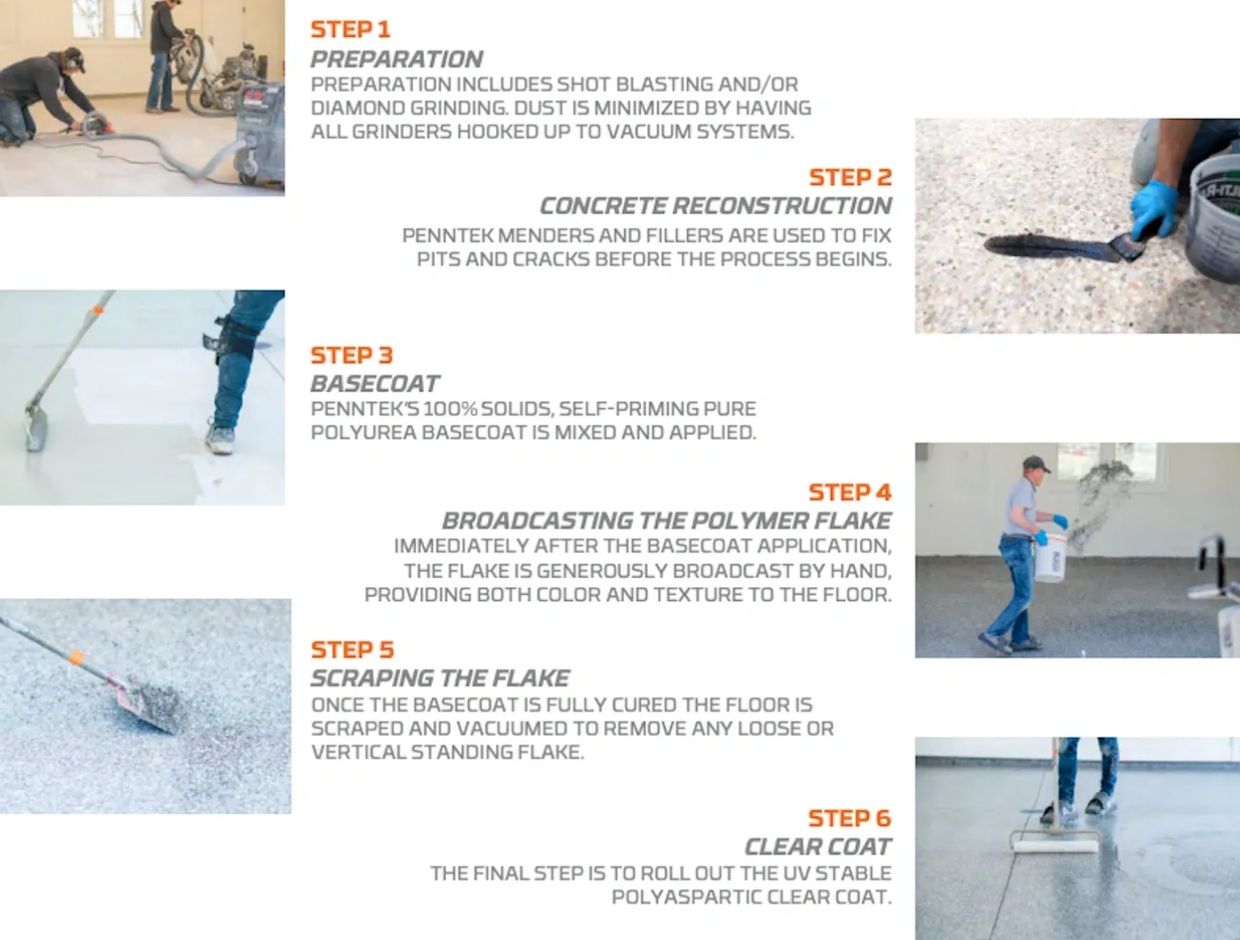 STEP 1
PREPARATION
PREPARATION INCLUDES SHOT BLASTING AND/OR DIAMOND GRINDING. DUST IS MINIMIZED BY HAVING ALL GRINDERS HOOKED UP TO VACUUM SYSTEMS.

STEP 2
CONCRETE RECONSTRUCTION
PENNTEK MENDERS AND FILLERS ARE USED TO FIX PITS AND CRACKS BEFORE THE PROCESS BEGINS.

STEP 3
BASECOAT
PENNTEK'S 100% SOLIDS, SELF-PRIMING PURE POLYUREA BASECOAT IS MIXED AND APPLIED.

STEP 4
BROADCASTING THE POLYMER FLAKE
IMMEDIATELY AFTER THE BASECOAT APPLICATION, THE FLAKE IS GENEROUSLY BROADCAST BY HAND, PROVIDING BOTH COLOR AND TEXTURE TO THE FLOOR.

STEP 5
SCRAPING THE FLAKE
ONCE THE BASECOAT IS FULLY CURED THE FLOOR IS SCRAPED AND VACUUMED TO REMOVE ANY LOOSE OR VERTICAL STANDING FLAKE.

STEP 6
CLEAR COAT
THE FINAL STEP IS TO ROLL OUT THE UV STABLE POLYASPARTIC CLEAR COAT.