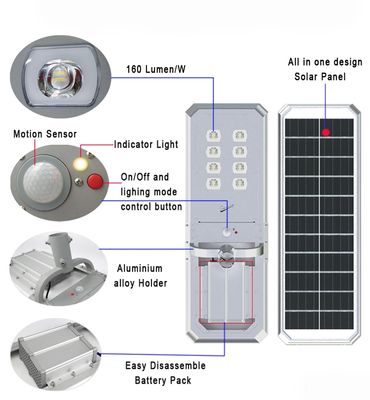 160 Lumen/W

All in one design
Solar Panel

Motion Sensor

Indicator Light

On/Off and
lighing mode
control button

Aluminium
alloy Holder

Easy Disassemble
Battery Pack