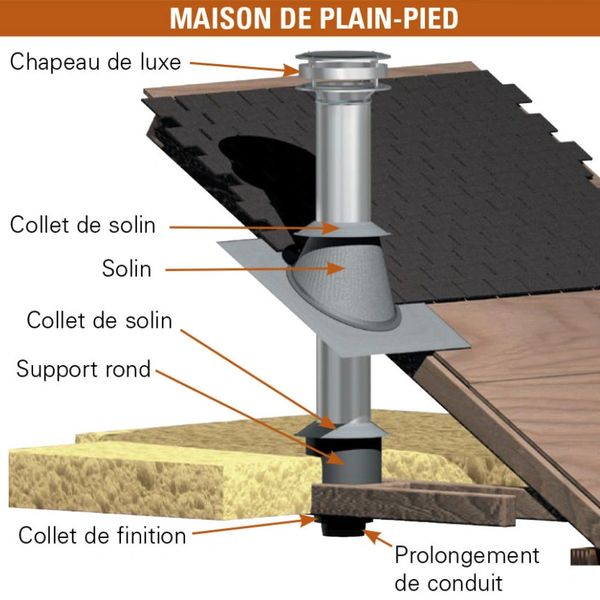 MAISON DE PLAIN-PIED

Chapeau de luxe

Collet de solin

Solin

Collet de solin

Support rond

Collet de finition

Prolongement de conduit