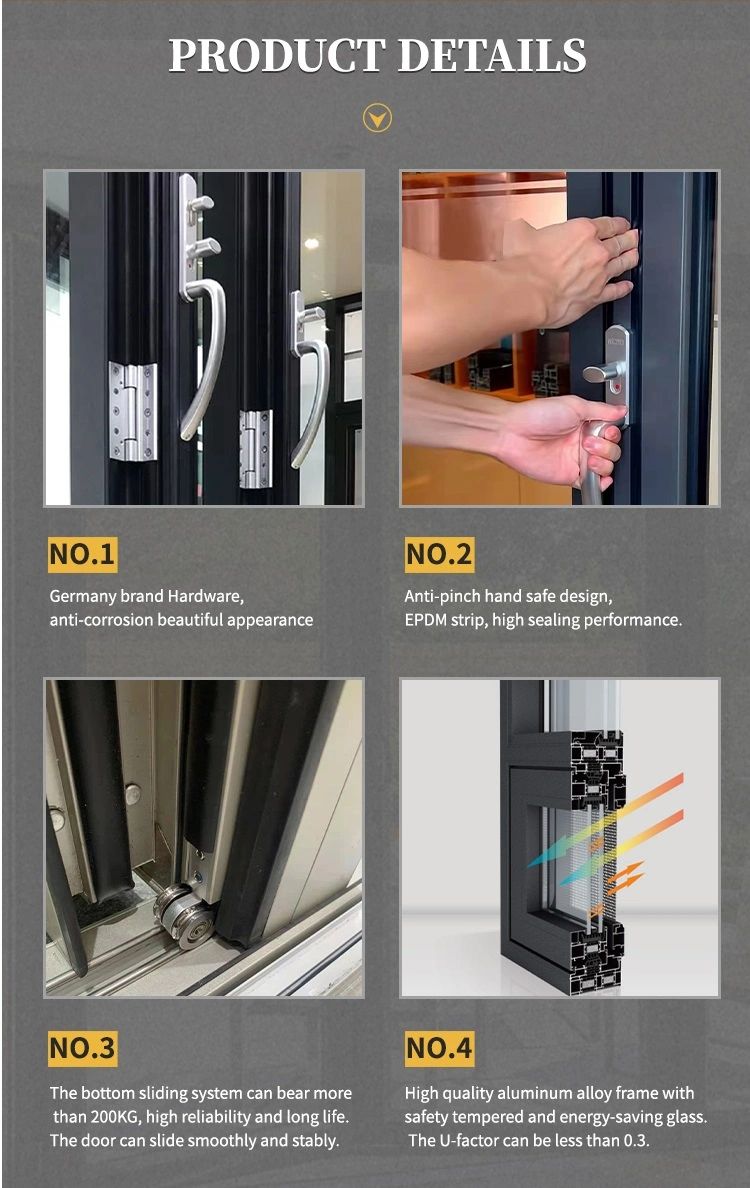 PRODUCT DETAILS

NO.1

Germany brand Hardware, anti-corrosion beautiful appearance

NO.2

Anti-pinch hand safe design, EPDM strip, high sealing performance.

NO.3

The bottom sliding system can bear more than 200KG, high reliability and long life. The door can slide smoothly and stably.

NO.4

High quality aluminum alloy frame with safety tempered and energy-saving glass. The U-factor can be less than 0.3.