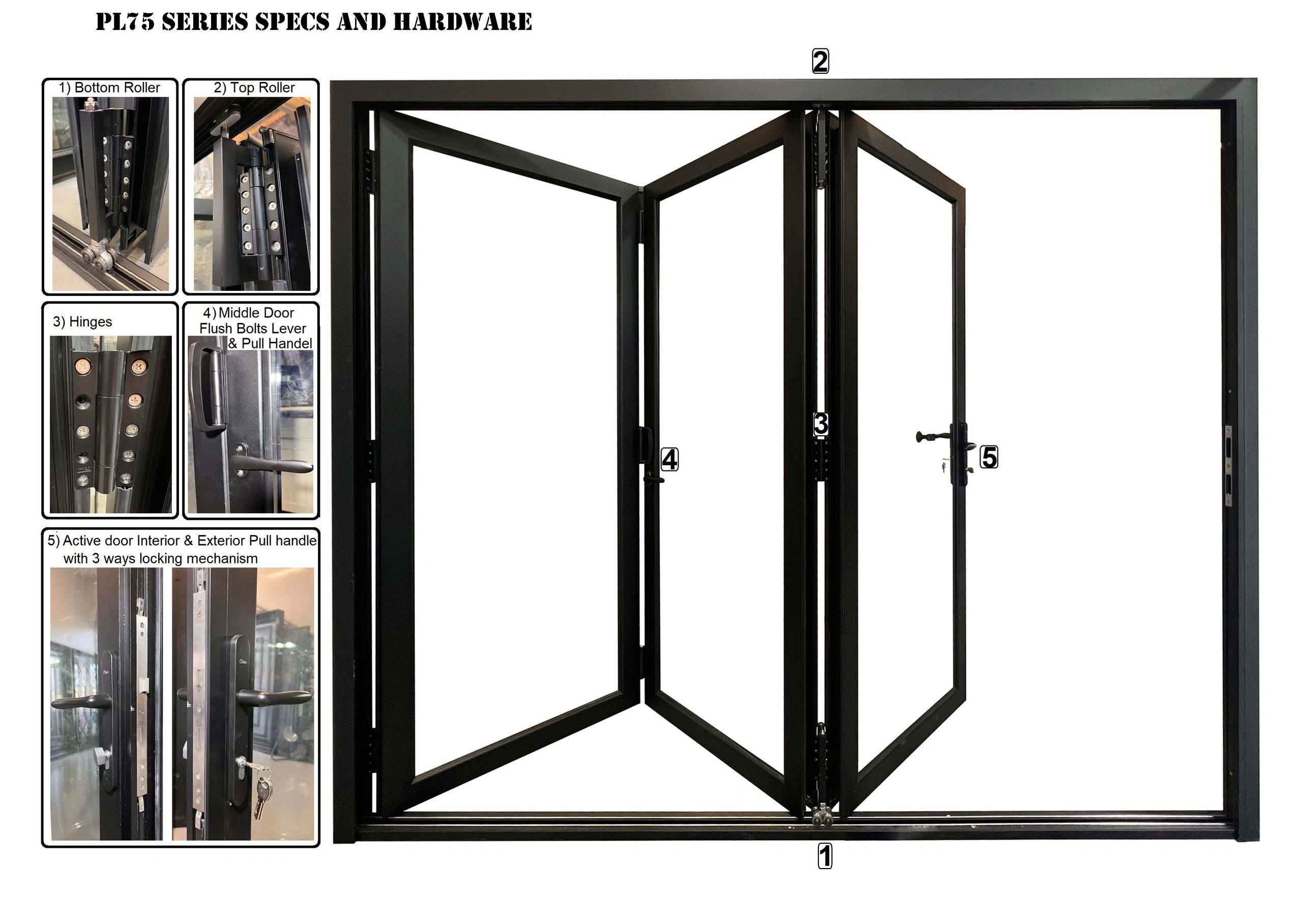 PL75 SERIES SPECS AND HARDWARE

1) Bottom Roller

2) Top Roller

3) Hinges

4) Middle Door Flush Bolts Lever & Pull Handel

5) Active door Interior & Exterior Pull handle with 3 ways locking mechanism

2

3

4

5

1