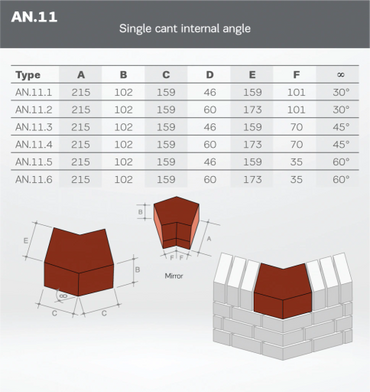 AN.11

Single cant internal angle

| Type | A | B | C | D | E | F | ∞ |
|---|---|---|---|---|---|---|---|
| AN.11.1 | 215 | 102 | 159 | 46 | 159 | 101 | 30° |
| AN.11.2 | 215 | 102 | 159 | 60 | 173 | 101 | 30° |
| AN.11.3 | 215 | 102 | 159 | 46 | 159 | 70 | 45° |
| AN.11.4 | 215 | 102 | 159 | 60 | 173 | 70 | 45° |
| AN.11.5 | 215 | 102 | 159 | 46 | 159 | 35 | 60° |
| AN.11.6 | 215 | 102 | 159 | 60 | 173 | 35 | 60° |

E
B
∞
C
C

B
A
F F
Mirror