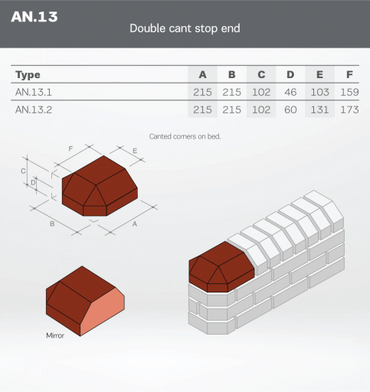 AN.13

Double cant stop end

| Type | A | B | C | D | E | F |
|---|---|---|---|---|---|---|
| AN.13.1 | 215 | 215 | 102 | 46 | 103 | 159 |
| AN.13.2 | 215 | 215 | 102 | 60 | 131 | 173 |

Canted corners on bed.

F
E
C
D
B
A

Mirror