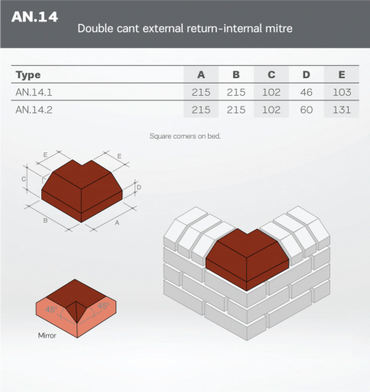 AN.14
Double cant external return-internal mitre

| Type | A | B | C | D | E |
|---|---|---|---|---|---|
| AN.14.1 | 215 | 215 | 102 | 46 | 103 |
| AN.14.2 | 215 | 215 | 102 | 60 | 131 |

Square corners on bed.

E
E
C
D
B
A

45°
45°
Mirror