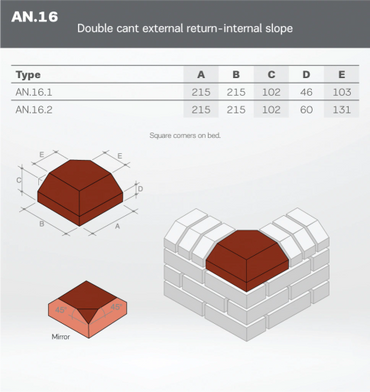 AN.16
Double cant external return-internal slope

| Type | A | B | C | D | E |
|---|---|---|---|---|---|
| AN.16.1 | 215 | 215 | 102 | 46 | 103 |
| AN.16.2 | 215 | 215 | 102 | 60 | 131 |

Square corners on bed.

E
E
C
D
B
A

45°
45°
Mirror