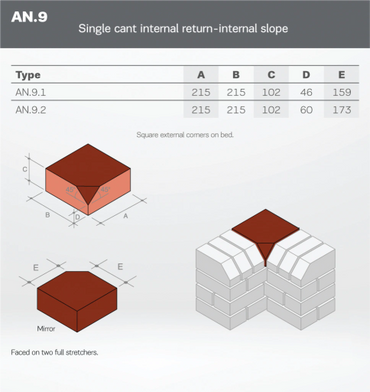 AN.9

Single cant internal return-internal slope

| Type | A | B | C | D | E |
|---|---|---|---|---|---|
| AN.9.1 | 215 | 215 | 102 | 46 | 159 |
| AN.9.2 | 215 | 215 | 102 | 60 | 173 |

Square external corners on bed.

C

45°

45°

B

D

A

E

E

Mirror

Faced on two full stretchers.