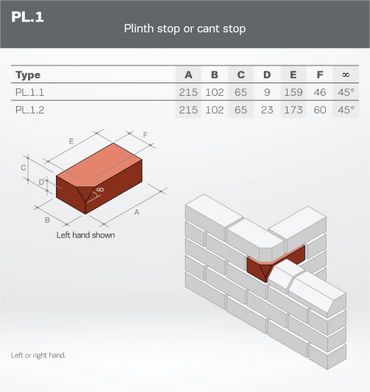 PL.1

Plinth stop or cant stop

| Type | A | B | C | D | E | F | ∞ |
|---|---|---|---|---|---|---|---|
| PL.1.1 | 215 | 102 | 65 | 9 | 159 | 46 | 45° |
| PL.1.2 | 215 | 102 | 65 | 23 | 173 | 60 | 45° |

E
F
C
D
∞
B
A

Left hand shown

Left or right hand.