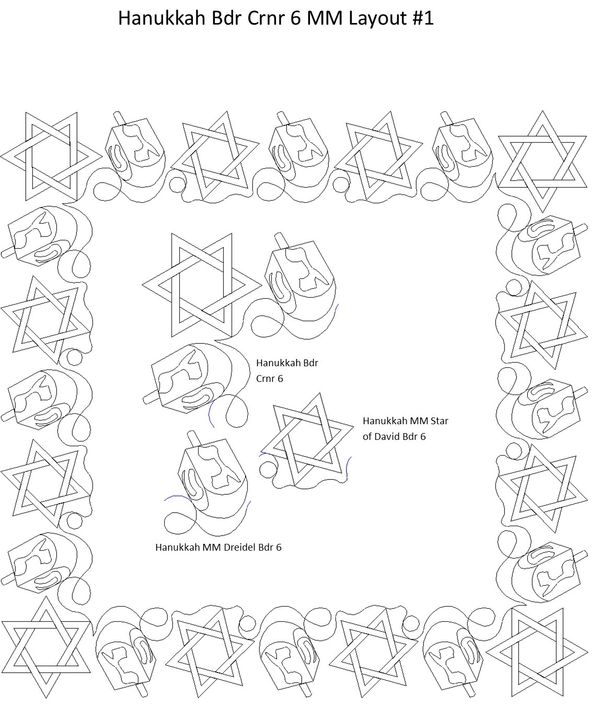 Hanukkah Bdr Crnr 6 MM Layout #1

Hanukkah Bdr Crnr 6

Hanukkah MM Star of David Bdr 6

Hanukkah MM Dreidel Bdr 6