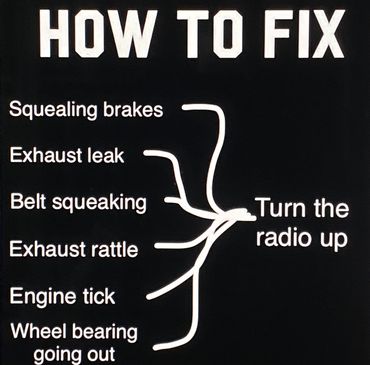 HOW TO FIX

Squealing brakes

Exhaust leak

Belt squeaking

Exhaust rattle

Engine tick

Wheel bearing going out

Turn the radio up