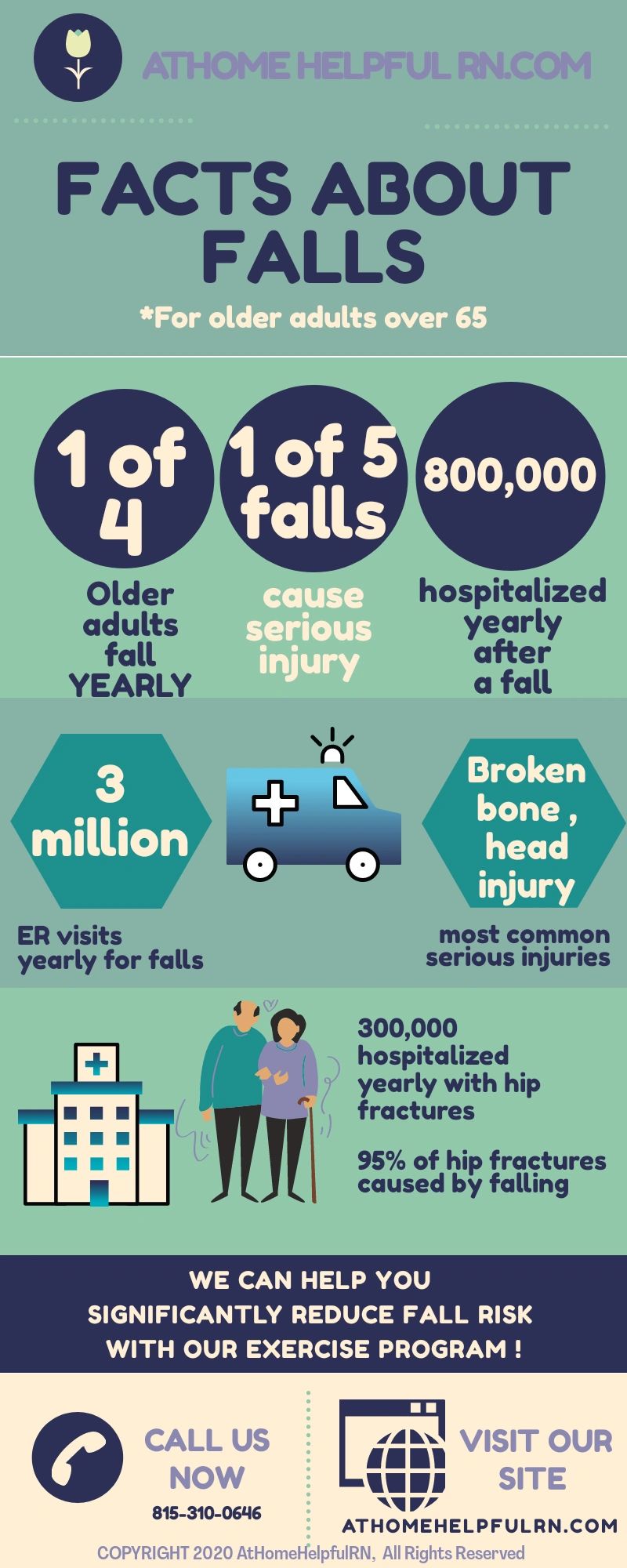 ATHOME HELPFUL RN.COM

FACTS ABOUT FALLS

*For older adults over 65

1 of 4

Older adults fall YEARLY

1 of 5 falls

cause serious injury

800,000

hospitalized yearly after a fall

3 million

ER visits yearly for falls

Broken bone , head injury

most common serious injuries

300,000 hospitalized yearly with hip fractures

95% of hip fractures caused by falling

WE CAN HELP YOU SIGNIFICANTLY REDUCE FALL RISK WITH OUR EXERCISE PROGRAM !

CALL US NOW

815-310-0646

VISIT OUR SITE

ATHOMEHELPFULRN.COM

COPYRIGHT 2020 AtHomeHelpfulRN, All Rights Reserved