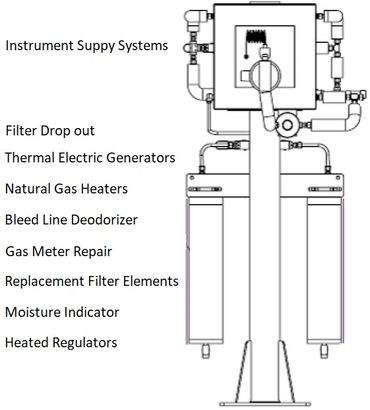 Instrument Suppy Systems

Filter Drop out

Thermal Electric Generators

Natural Gas Heaters

Bleed Line Deodorizer

Gas Meter Repair

Replacement Filter Elements

Moisture Indicator

Heated Regulators