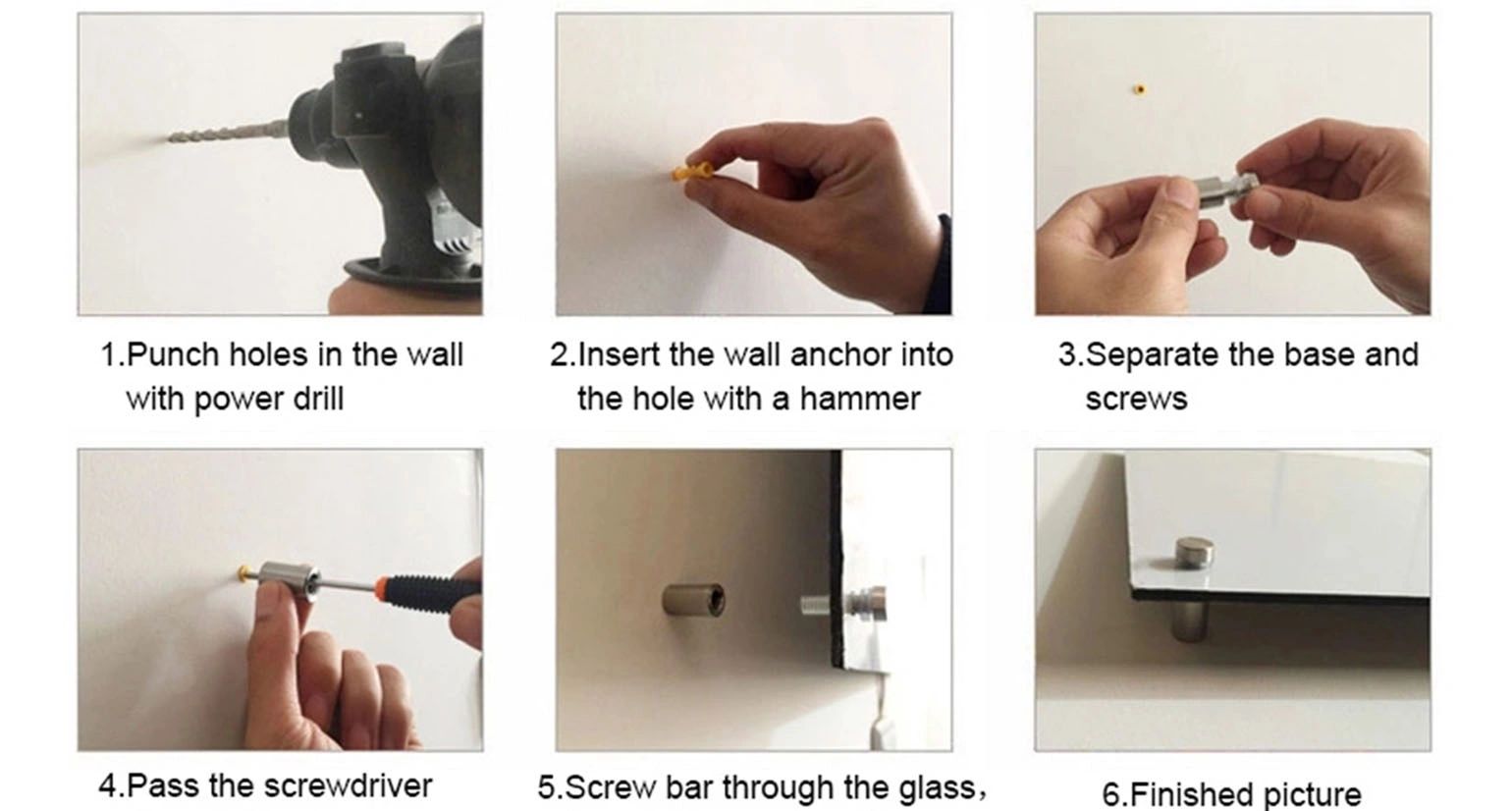 1.Punch holes in the wall with power drill

2.Insert the wall anchor into the hole with a hammer

3.Separate the base and screws

4.Pass the screwdriver

5.Screw bar through the glass,

6.Finished picture