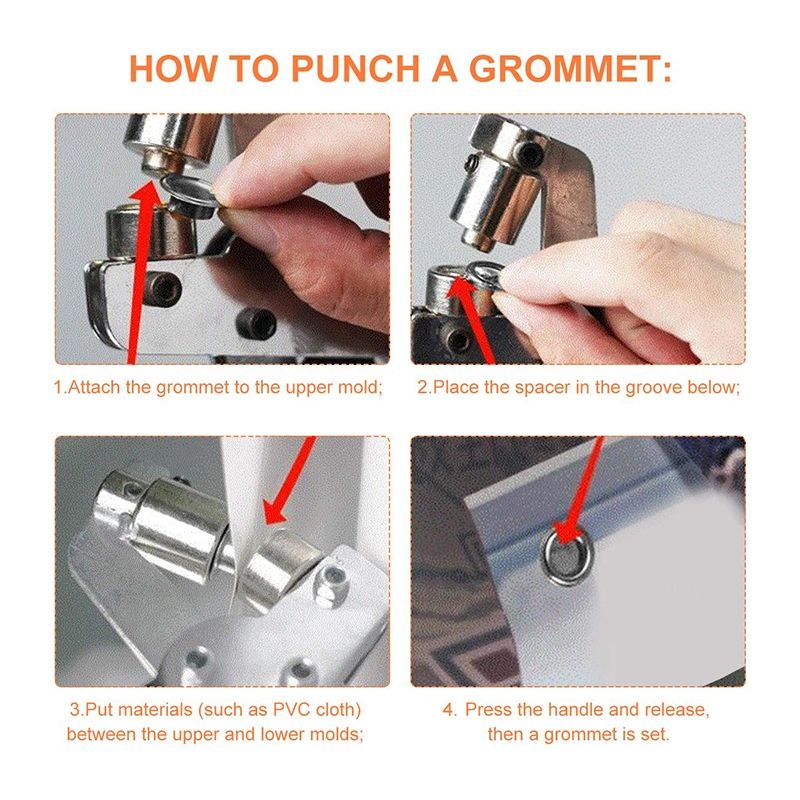 HOW TO PUNCH A GROMMET:

1.Attach the grommet to the upper mold;

2.Place the spacer in the groove below;

3.Put materials (such as PVC cloth) between the upper and lower molds;

4. Press the handle and release, then a grommet is set.