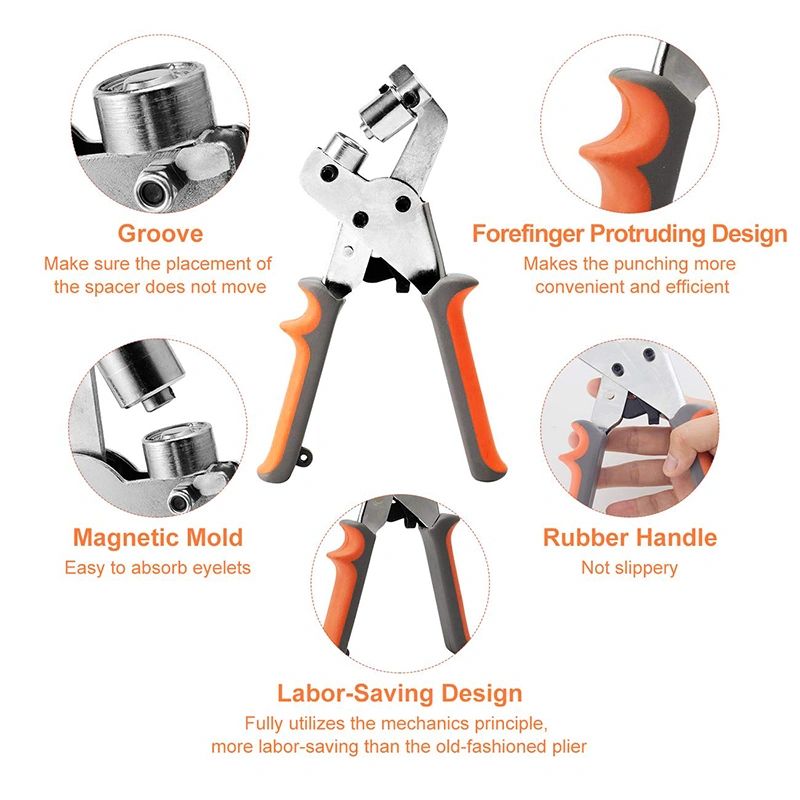 Groove
Make sure the placement of the spacer does not move

Forefinger Protruding Design
Makes the punching more convenient and efficient

Magnetic Mold
Easy to absorb eyelets

Rubber Handle
Not slippery

Labor-Saving Design
Fully utilizes the mechanics principle, more labor-saving than the old-fashioned plier