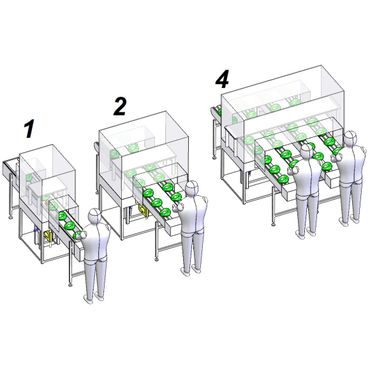 1

2

4