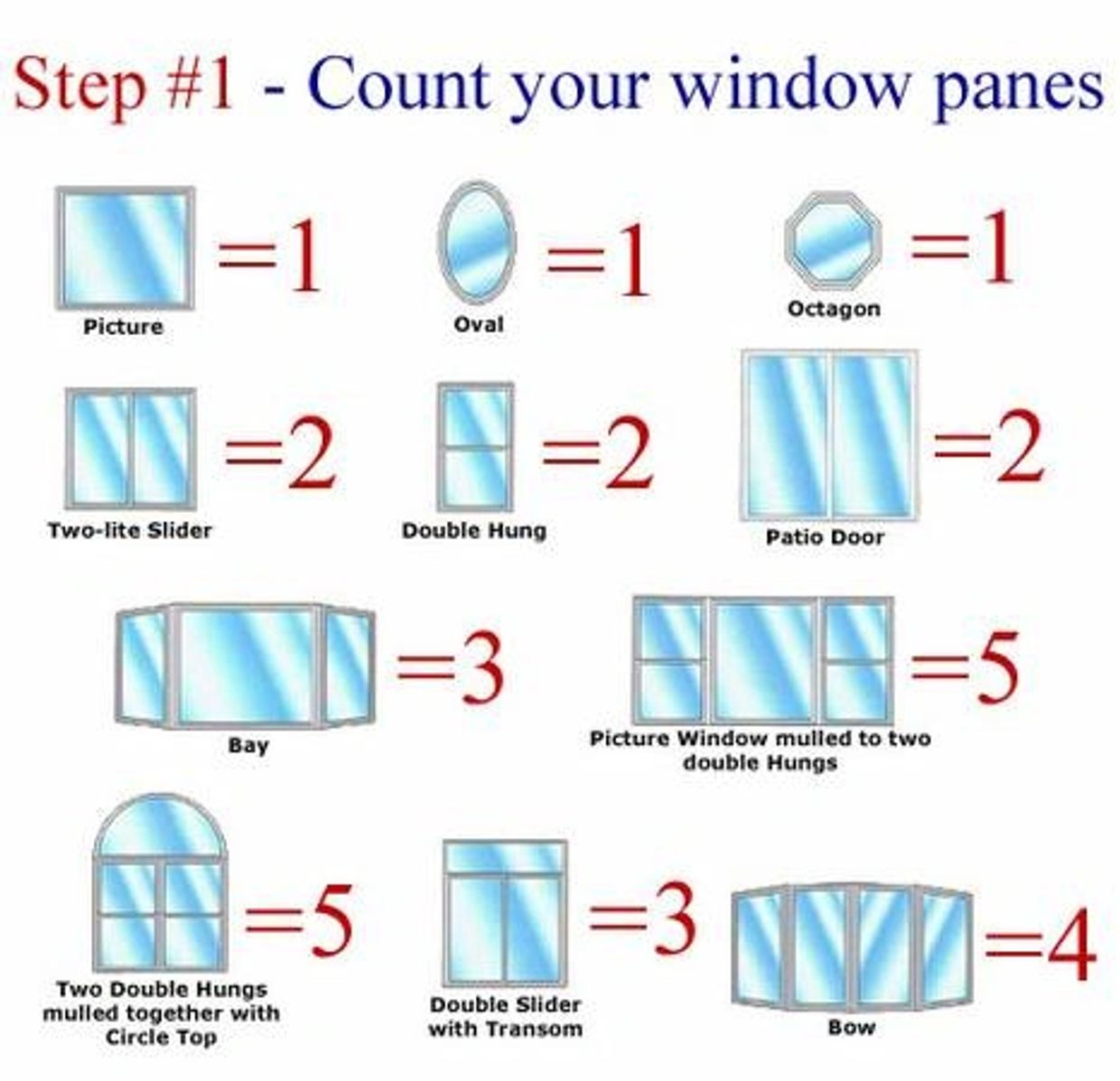 Step #1 - Count your window panes

=1
Picture

=1
Oval

=1
Octagon

=2
Two-lite Slider

=2
Double Hung

=2
Patio Door

=3
Bay

=5
Picture Window mulled to two double Hungs

=5
Two Double Hungs mulled together with Circle Top

=3
Double Slider with Transom

=4
Bow