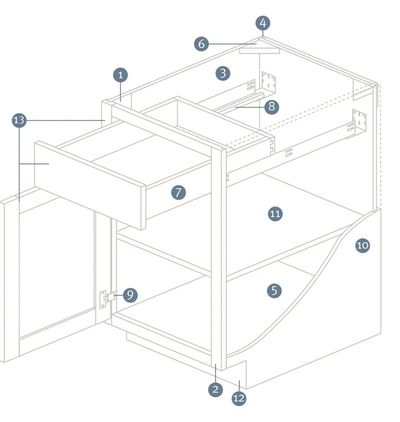 4
6
3
1
8
13
7
11
10
9
5
2
12