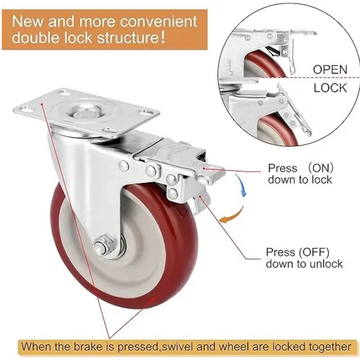 New and more convenient double lock structure!

OPEN

LOCK

Press (ON) down to lock

Press (OFF) down to unlock

When the brake is pressed,swivel and wheel are locked together