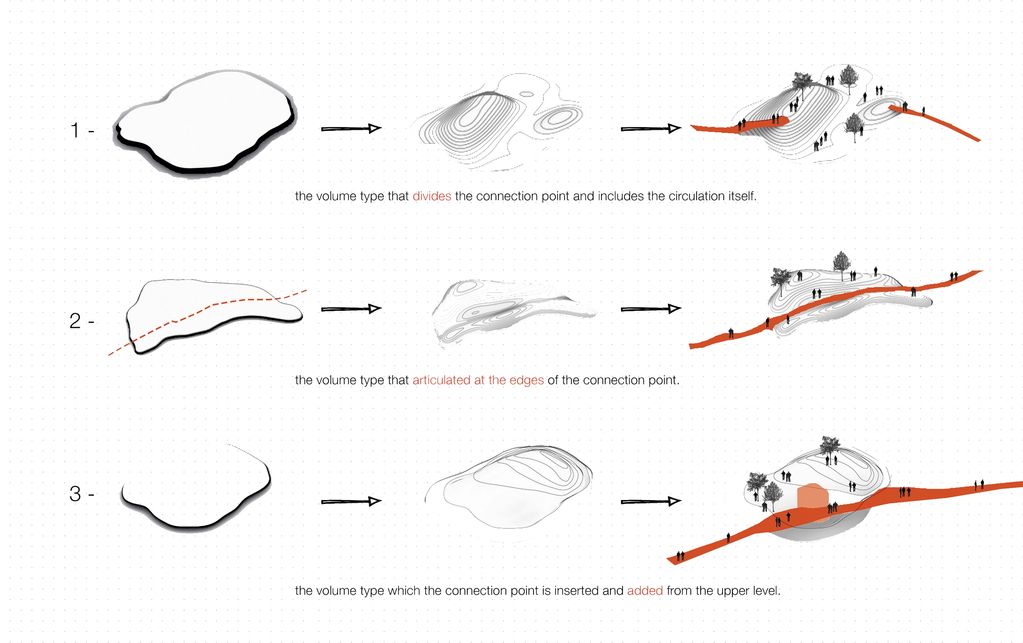 1 -

the volume type that divides the connection point and includes the circulation itself.

2 -

the volume type that articulated at the edges of the connection point.

3 -

the volume type which the connection point is inserted and added from the upper level.