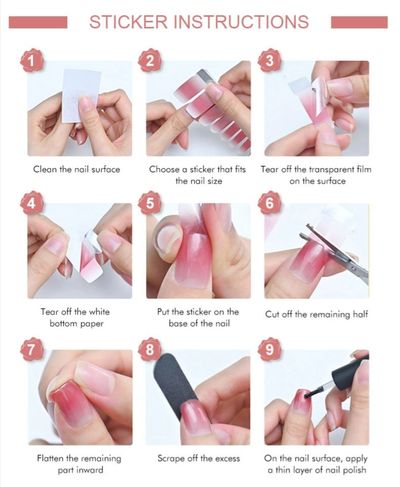 STICKER INSTRUCTIONS

1
Clean the nail surface

2
Choose a sticker that fits the nail size

3
Tear off the transparent film on the surface

4
Tear off the white bottom paper

5
Put the sticker on the base of the nail

6
Cut off the remaining half

7
Flatten the remaining part inward

8
Scrape off the excess

9
On the nail surface, apply a thin layer of nail polish