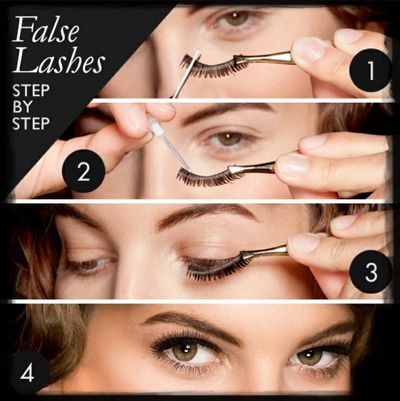 False Lashes
STEP BY STEP

1

2

3

4