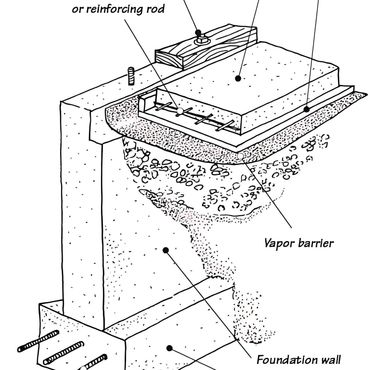 or reinforcing rod

Vapor barrier

Foundation wall