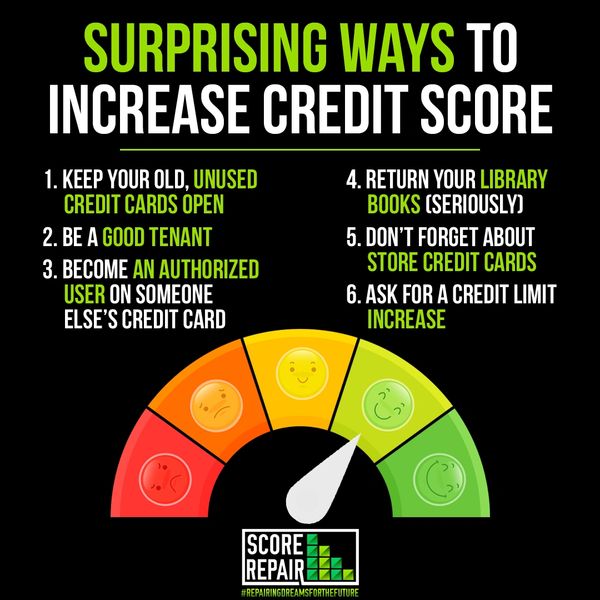 SURPRISING WAYS TO INCREASE CREDIT SCORE

1. KEEP YOUR OLD, UNUSED CREDIT CARDS OPEN

2. BE A GOOD TENANT

3. BECOME AN AUTHORIZED USER ON SOMEONE ELSE'S CREDIT CARD

4. RETURN YOUR LIBRARY BOOKS (SERIOUSLY)

5. DON'T FORGET ABOUT STORE CREDIT CARDS

6. ASK FOR A CREDIT LIMIT INCREASE

SCORE REPAIR

#REPAIRINGDREAMSFORTHEFUTURE