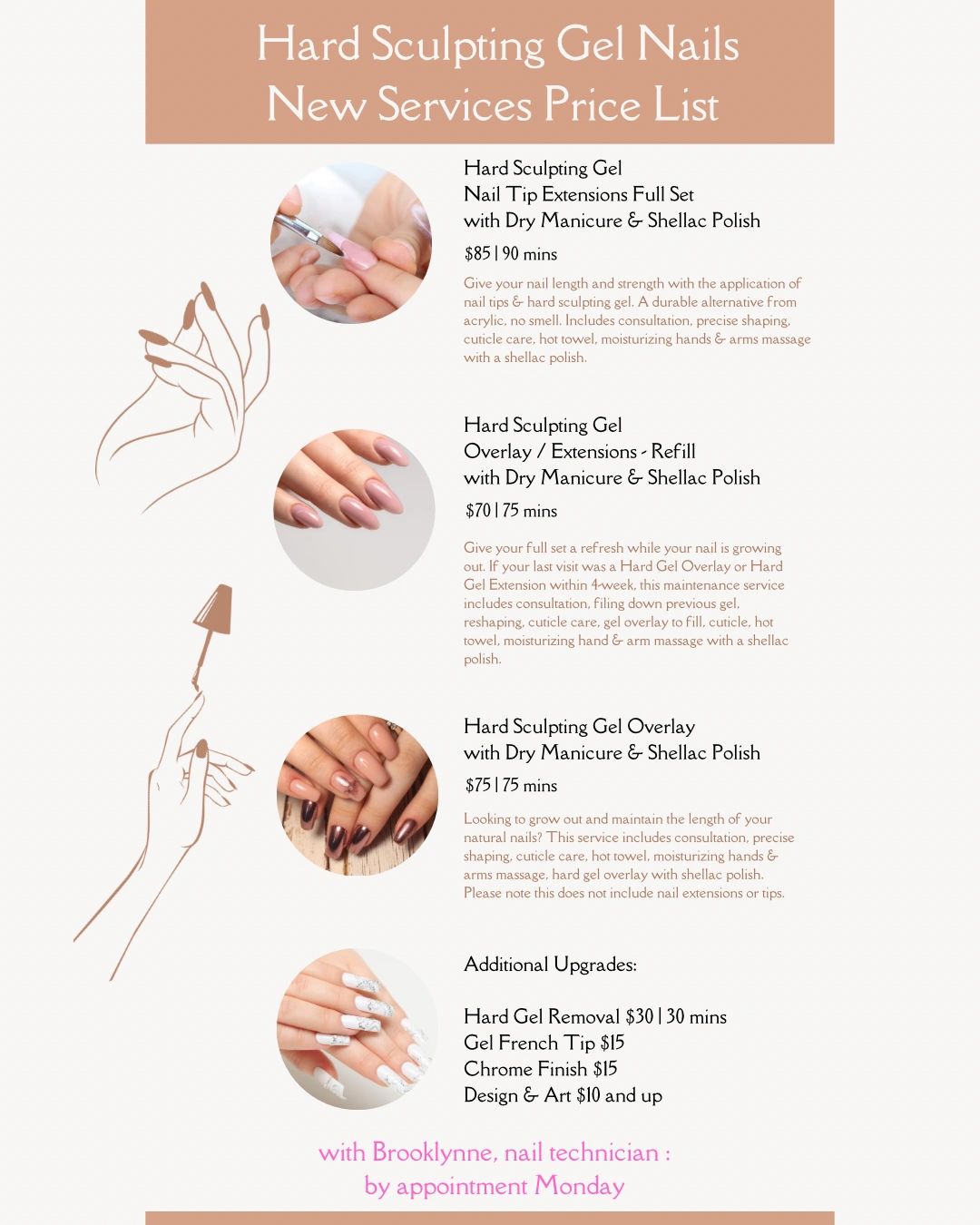 Hard Sculpting Gel Nails
New Services Price List

Hard Sculpting Gel
Nail Tip Extensions Full Set
with Dry Manicure & Shellac Polish

$85 | 90 mins

Give your nail length and strength with the application of nail tips & hard sculpting gel. A durable alternative from acrylic, no smell. Includes consultation, precise shaping, cuticle care, hot towel, moisturizing hands & arms massage with a shellac polish.

Hard Sculpting Gel
Overlay / Extensions - Refill
with Dry Manicure & Shellac Polish

$70 | 75 mins

Give your full set a refresh while your nail is growing out. If your last visit was a Hard Gel Overlay or Hard Gel Extension within 4-week, this maintenance service includes consultation, filing down previous gel, reshaping, cuticle care, gel overlay to fill, cuticle, hot towel, moisturizing hand & arm massage with a shellac polish.

Hard Sculpting Gel Overlay
with Dry Manicure & Shellac Polish

$75 | 75 mins

Looking to grow out and maintain the length of your natural nails? This service includes consultation, precise shaping, cuticle care, hot towel, moisturizing hands & arms massage, hard gel overlay with shellac polish. Please note this does not include nail extensions or tips.

Additional Upgrades:

Hard Gel Removal $30 | 30 mins
Gel French Tip $15
Chrome Finish $15
Design & Art $10 and up

with Brooklynne, nail technician :
by appointment Monday