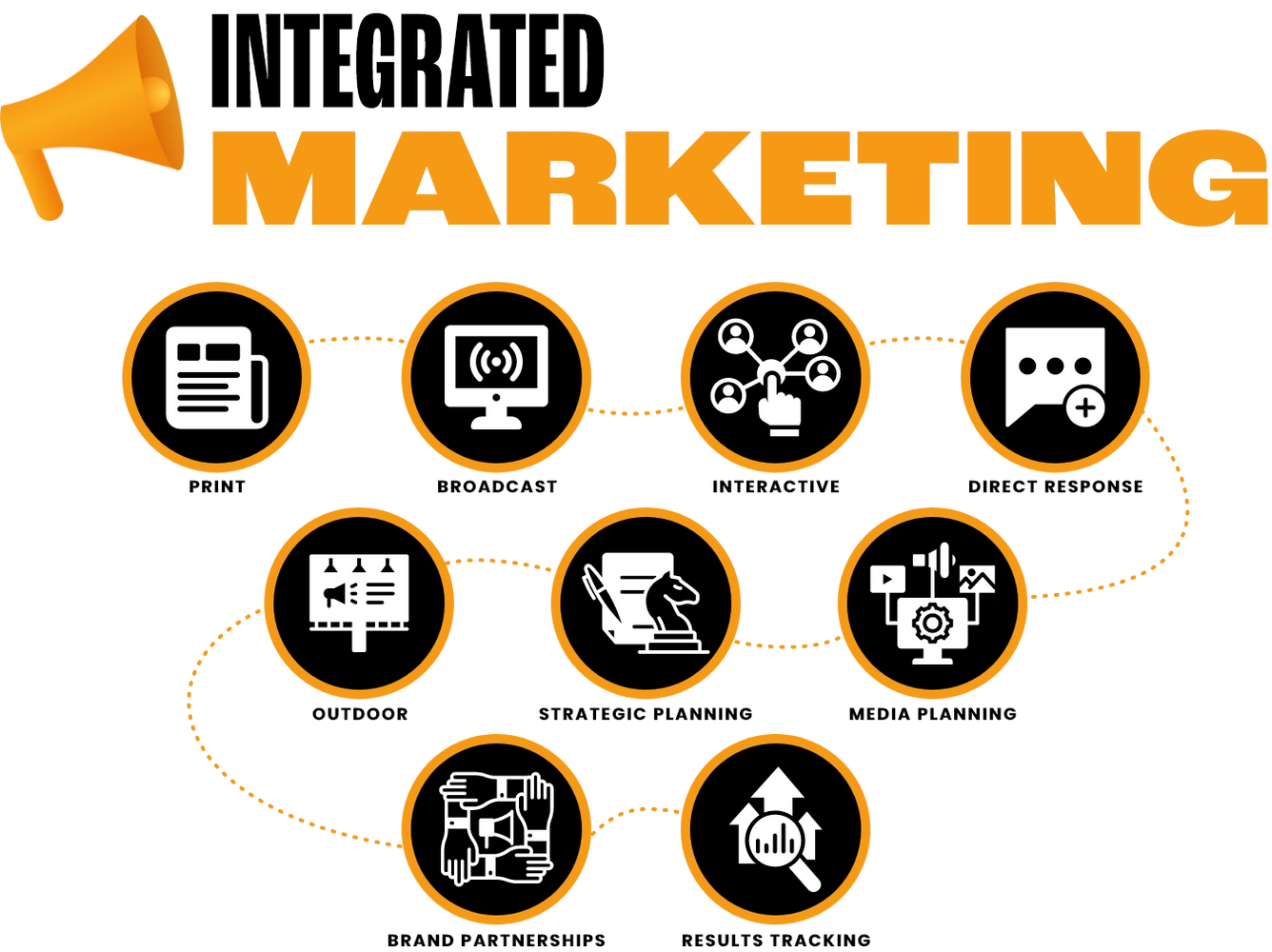 INTEGRATED
MARKETING

PRINT

BROADCAST

INTERACTIVE

DIRECT RESPONSE

OUTDOOR

STRATEGIC PLANNING

MEDIA PLANNING

BRAND PARTNERSHIPS

RESULTS TRACKING