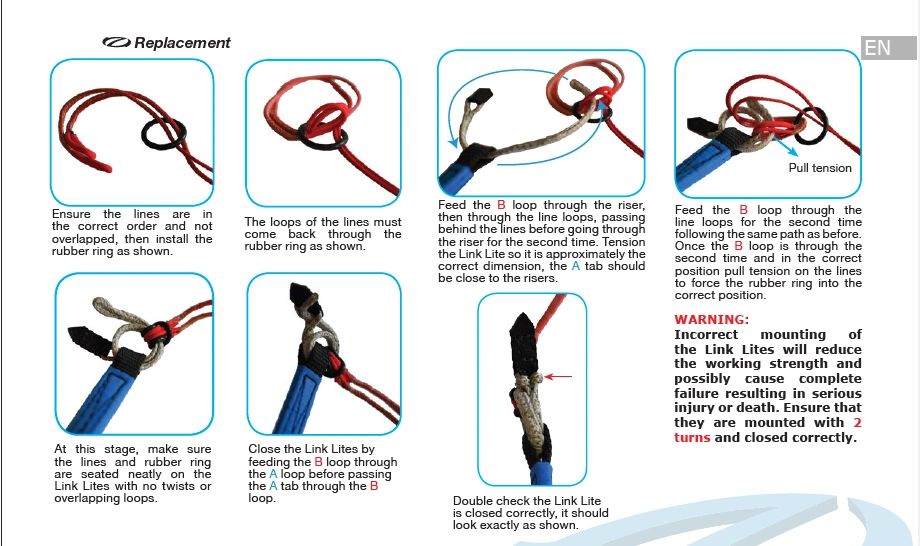 Replacement

EN

Ensure the lines are in the correct order and not overlapped, then install the rubber ring as shown.

The loops of the lines must come back through the rubber ring as shown.

Feed the B loop through the riser, then through the line loops, passing behind the lines before going through the riser for the second time. Tension the Link Lite so it is approximately the correct dimension, the A tab should be close to the risers.

Pull tension

Feed the B loop through the line loops for the second time following the same path as before. Once the B loop is through the second time and in the correct position pull tension on the lines to force the rubber ring into the correct position.

WARNING:
Incorrect mounting of the Link Lites will reduce the working strength and possibly cause complete failure resulting in serious injury or death. Ensure that they are mounted with 2 turns and closed correctly.

At this stage, make sure the lines and rubber ring are seated neatly on the Link Lites with no twists or overlapping loops.

Close the Link Lites by feeding the B loop through the A loop before passing the A tab through the B loop.

Double check the Link Lite is closed correctly, it should look exactly as shown.