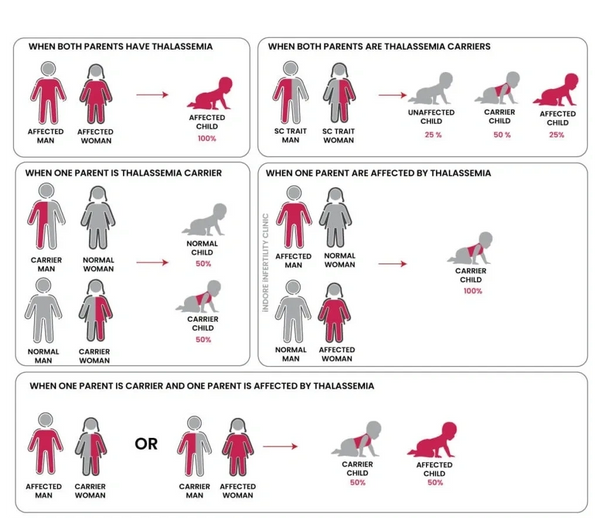 WHEN BOTH PARENTS HAVE THALASSEMIA

AFFECTED MAN

AFFECTED WOMAN

AFFECTED CHILD
100%

WHEN BOTH PARENTS ARE THALASSEMIA CARRIERS

SC TRAIT MAN

SC TRAIT WOMAN

UNAFFECTED CHILD
25 %

CARRIER CHILD
50 %

AFFECTED CHILD
25%

WHEN ONE PARENT IS THALASSEMIA CARRIER

CARRIER MAN

NORMAL WOMAN

NORMAL MAN

CARRIER WOMAN

NORMAL CHILD
50%

CARRIER CHILD
50%

WHEN ONE PARENT ARE AFFECTED BY THALASSEMIA

INDORE INFERTILITY CLINIC

AFFECTED MAN

NORMAL WOMAN

NORMAL MAN

AFFECTED WOMAN

CARRIER CHILD
100%

WHEN ONE PARENT IS CARRIER AND ONE PARENT IS AFFECTED BY THALASSEMIA

AFFECTED MAN

CARRIER WOMAN

OR

CARRIER MAN

AFFECTED WOMAN

CARRIER CHILD
50%

AFFECTED CHILD
50%