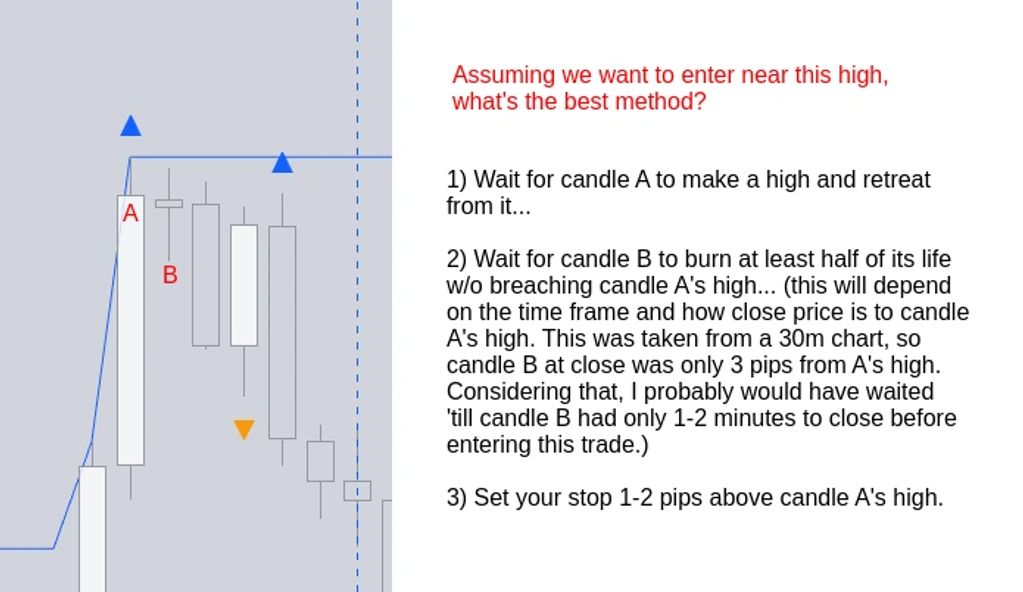 A

B

Assuming we want to enter near this high, what's the best method?

1) Wait for candle A to make a high and retreat from it...

2) Wait for candle B to burn at least half of its life w/o breaching candle A's high... (this will depend on the time frame and how close price is to candle A's high. This was taken from a 30m chart, so candle B at close was only 3 pips from A's high. Considering that, I probably would have waited 'till candle B had only 1-2 minutes to close before entering this trade.)

3) Set your stop 1-2 pips above candle A's high.