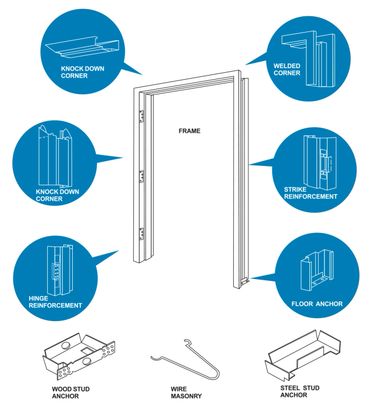 KNOCK DOWN CORNER

WELDED CORNER

FRAME

KNOCK DOWN CORNER

STRIKE REINFORCEMENT

HINGE REINFORCEMENT

FLOOR ANCHOR

WOOD STUD ANCHOR

WIRE MASONRY

STEEL STUD ANCHOR