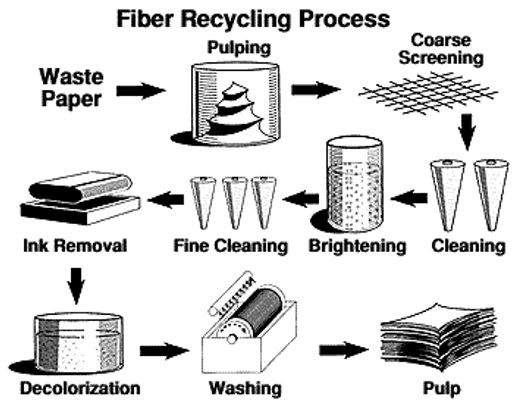 Fiber Recycling Process

Waste Paper

Pulping

Coarse Screening

Cleaning

Brightening

Fine Cleaning

Ink Removal

Decolorization

Washing

Pulp